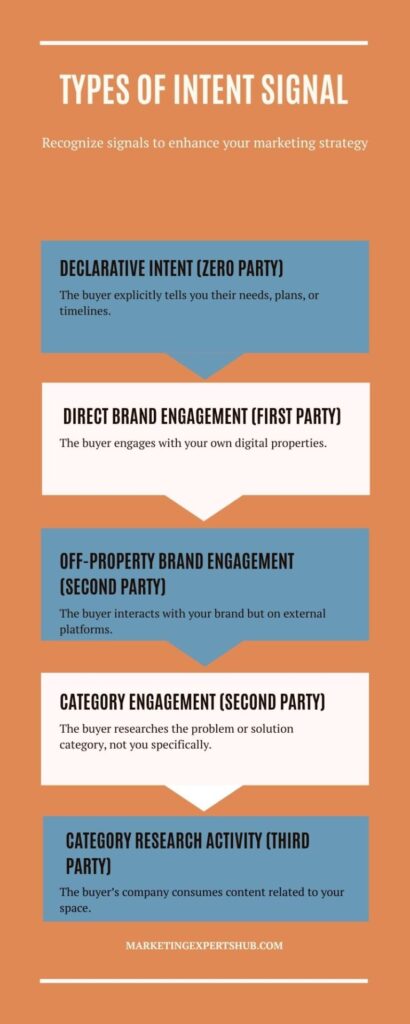 TYPES OF INTENT SIGNAL

Recognize signals to enhance your marketing strategy

DECLARATIVE INTENT (ZERO PARTY)

The buyer explicitly tells you their needs, plans, or timelines.

DIRECT BRAND ENGAGEMENT (FIRST PARTY)

The buyer engages with your own digital properties.

OFF-PROPERTY BRAND ENGAGEMENT (SECOND PARTY)

The buyer interacts with your brand but on external platforms.

CATEGORY ENGAGEMENT (SECOND PARTY)

The buyer researches the problem or solution category, not you specifically.

CATEGORY RESEARCH ACTIVITY (THIRD PARTY)

The buyer's company consumes content related to your space.

MARKETINGEXPERTSHUB.COM